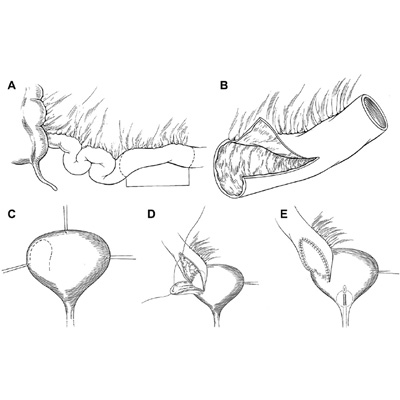 A

B

C

D

E